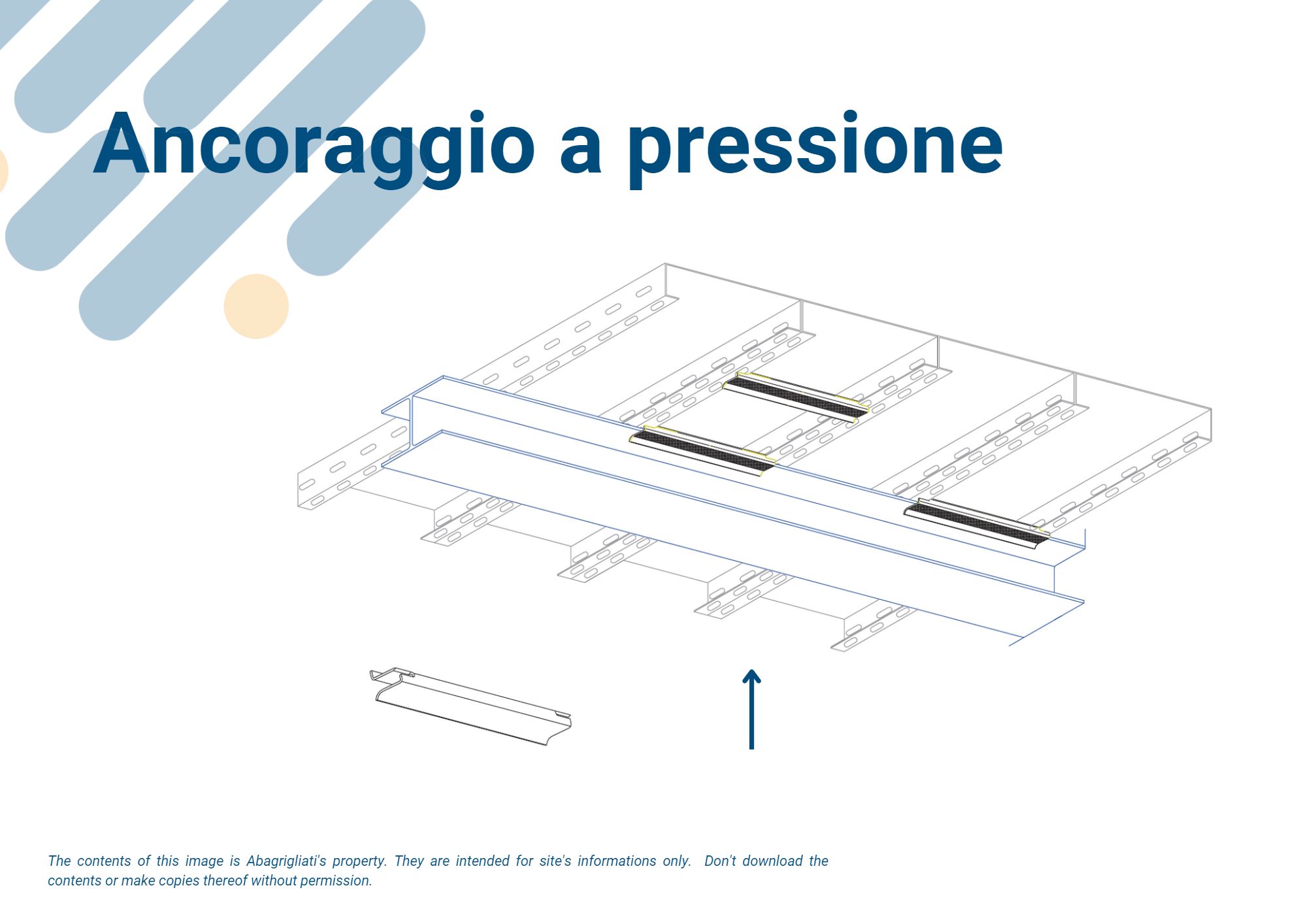 Ancoraggio a pressione

The contents of this image is Abagrigliati's property. They are intended for site's informations only. Don't download the contents or make copies thereof without permission.